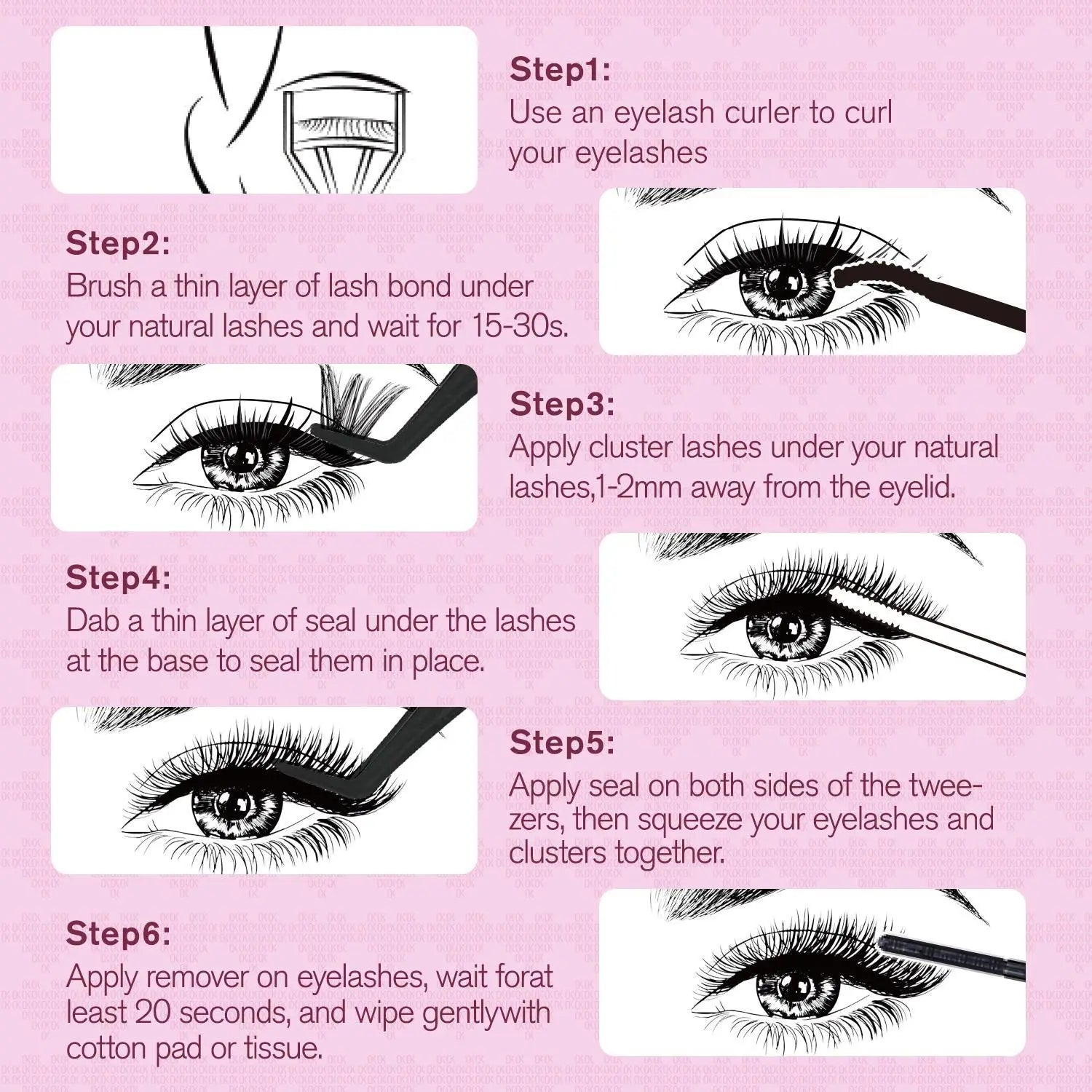 Step1:
Use an eyelash curler to curl your eyelashes

Step2:
Brush a thin layer of lash bond under your natural lashes and wait for 15-30s.

Step3:
Apply cluster lashes under your natural lashes,1-2mm away from the eyelid.

Step4:
Dab a thin layer of seal under the lashes at the base to seal them in place.

Step5:
Apply seal on both sides of the tweezers, then squeeze your eyelashes and clusters together.

Step6:
Apply remover on eyelashes, wait forat least 20 seconds, and wipe gentlywith cotton pad or tissue.